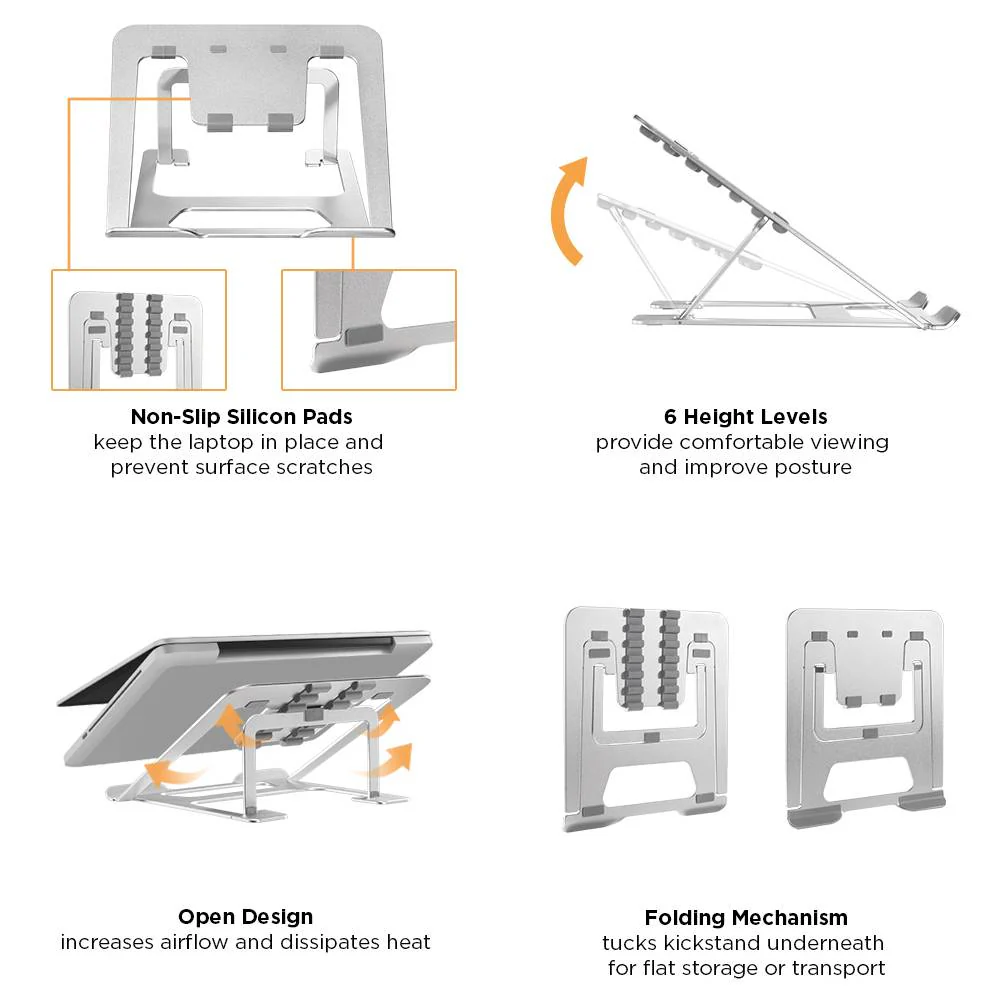 Non-Slip Silicon Pads
keep the laptop in place and prevent surface scratches

6 Height Levels
provide comfortable viewing and improve posture

Open Design
increases airflow and dissipates heat

Folding Mechanism
tucks kickstand underneath for flat storage or transport